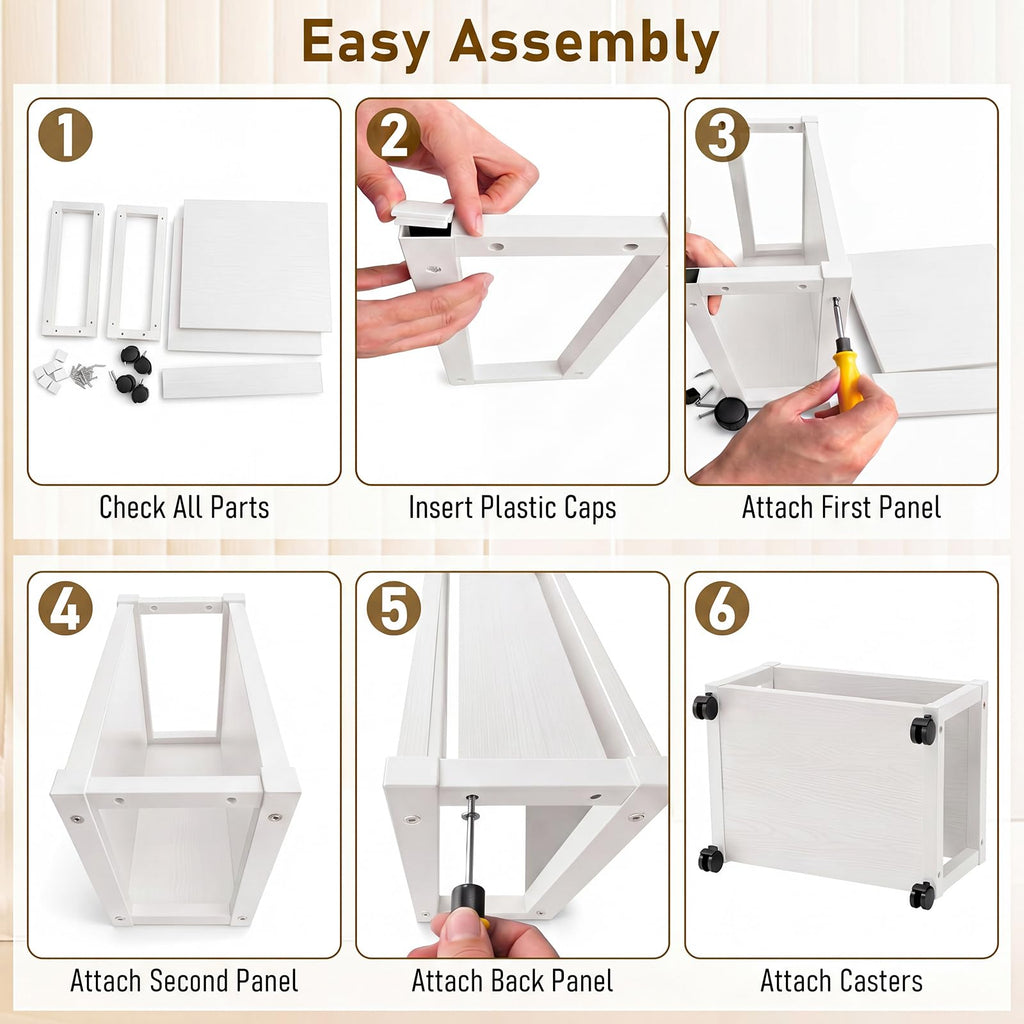 Easy Assembly

1
Check All Parts

2
Insert Plastic Caps

3
Attach First Panel

4
Attach Second Panel

5
Attach Back Panel

6
Attach Casters