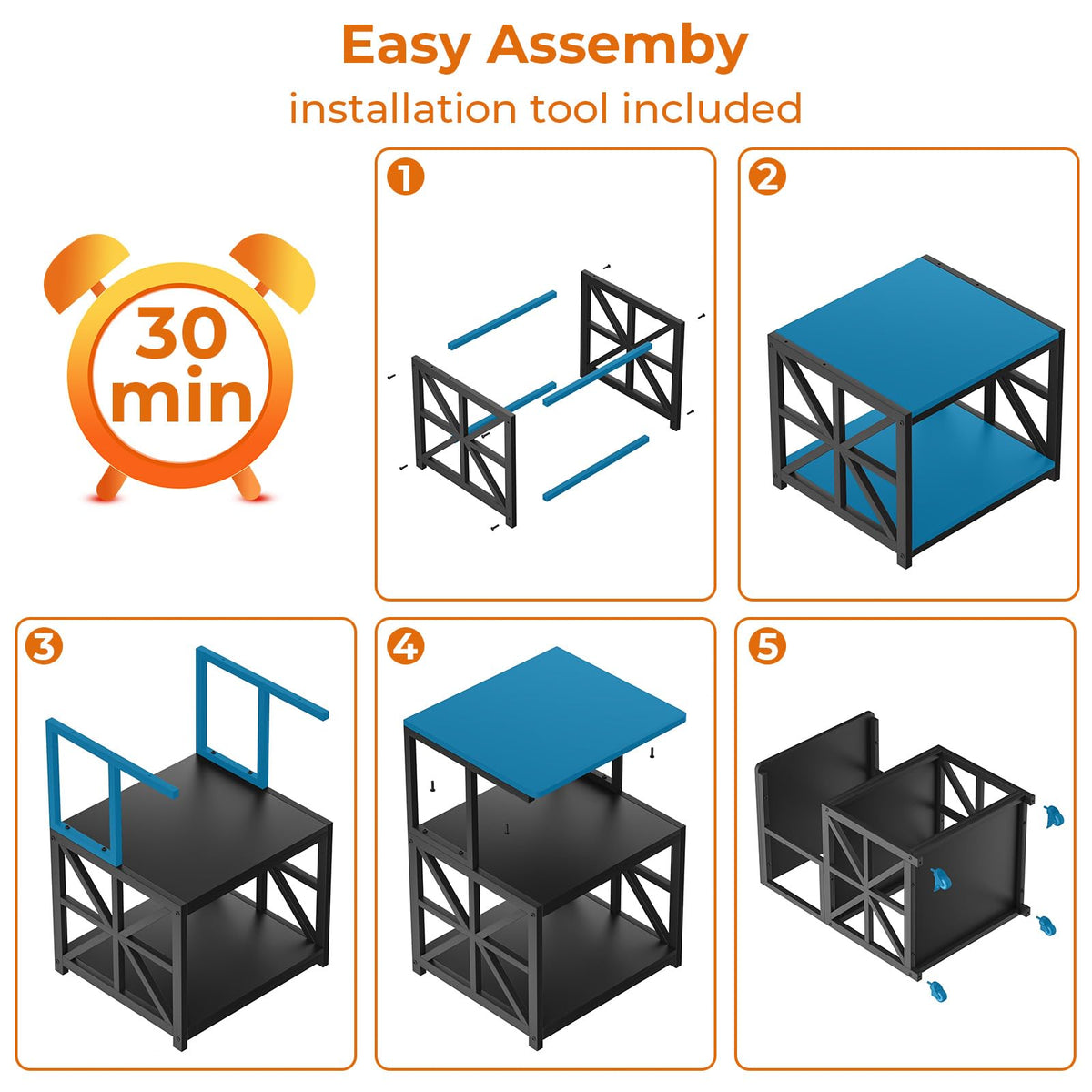 Easy Assemby

installation tool included

30 min

1

2

3

4

5