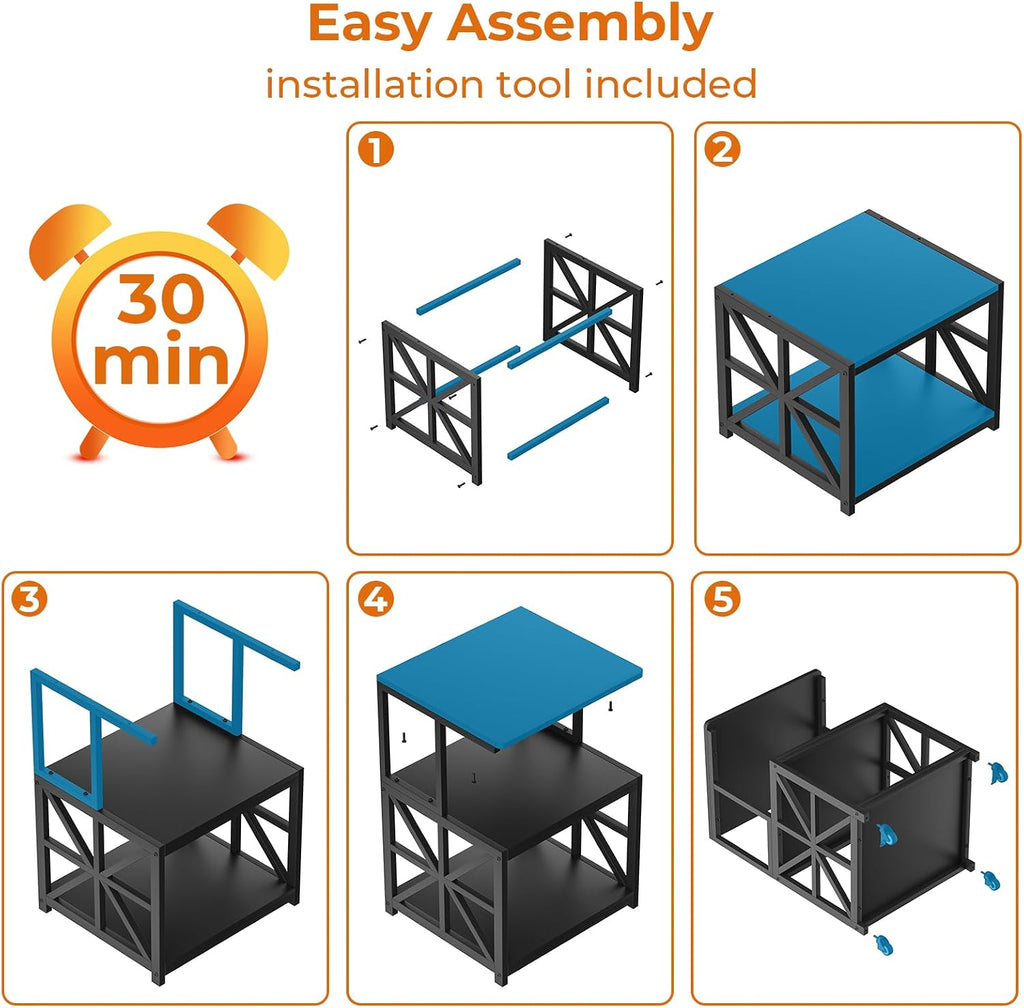 Easy Assembly

installation tool included

30 min

1

2

3

4

5